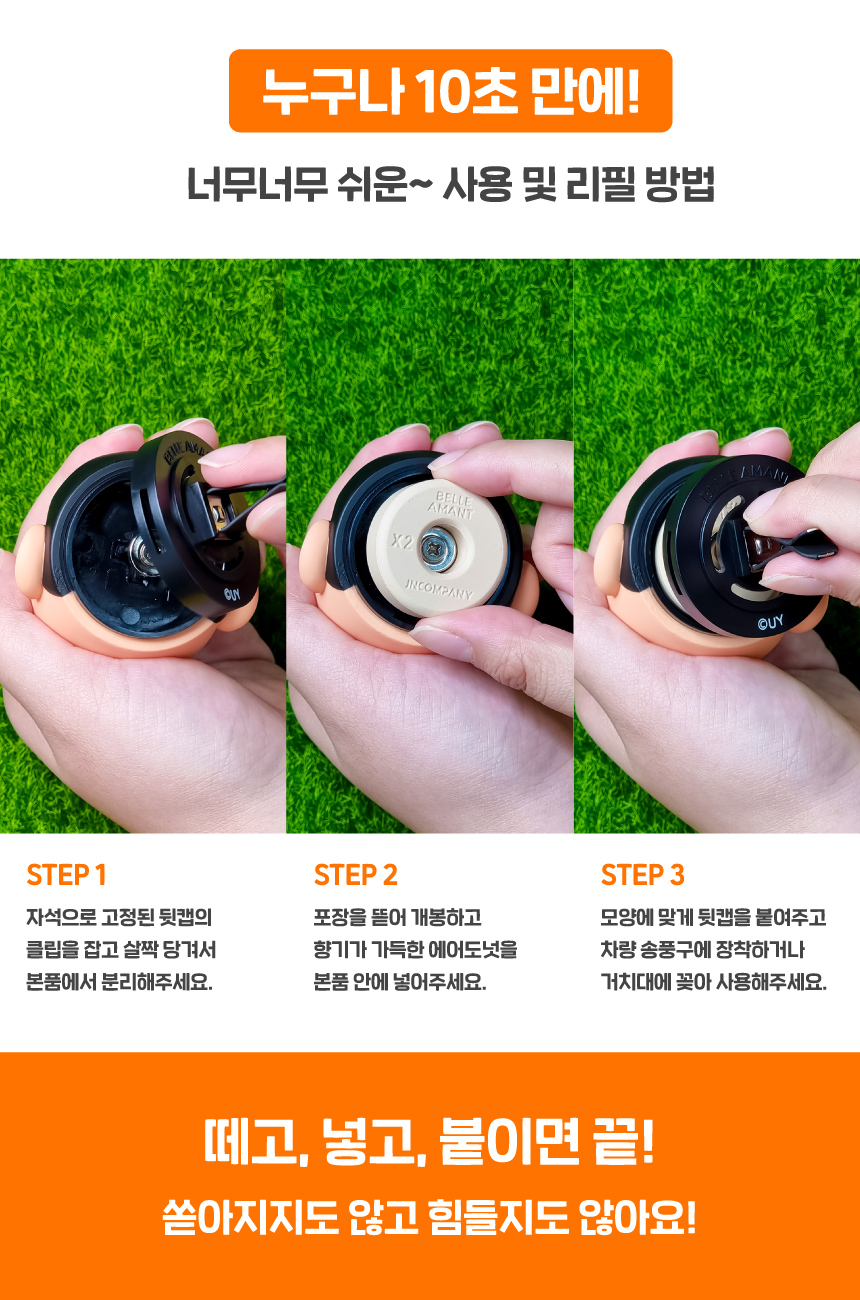 누구나 10초 만에!

너무너무 쉬운~ 사용 및 리필 방법

BELLE AMANT

©UY

BELLE AMANT
X2
JNCOMPANY

BELLE AMANT

©UY

STEP 1
자석으로 고정된 뒷캡의 클립을 잡고 살짝 당겨서 본품에서 분리해주세요.

STEP 2
포장을 뜯어 개봉하고 향기가 가득한 에어도넛을 본품 안에 넣어주세요.

STEP 3
모양에 맞게 뒷캡을 붙여주고 차량 송풍구에 장착하거나 거치대에 꽂아 사용해주세요.

떼고, 넣고, 붙이면 끝!
쏟아지지도 않고 힘들지도 않아요!