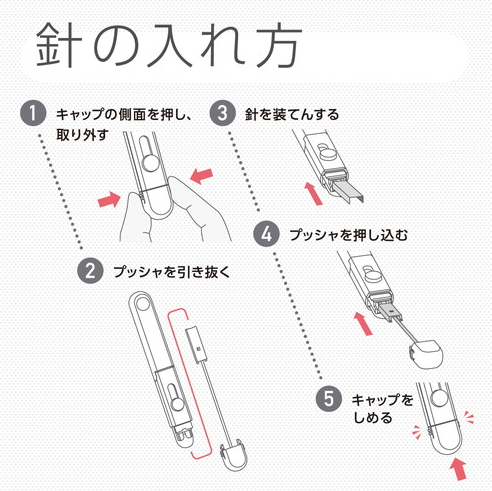 針の入れ方

1 キャップの側面を押し、取り外す

2 プッシャを引き抜く

3 針を装てんする

4 プッシャを押し込む

5 キャップをしめる