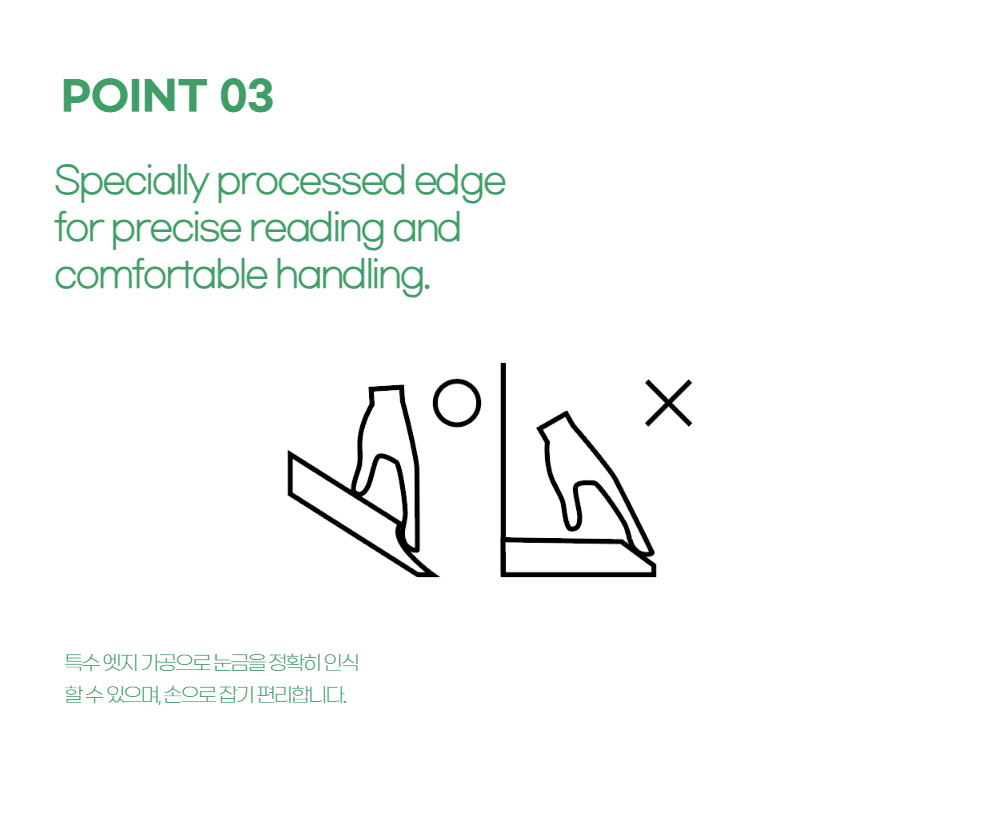 POINT 03

Specially processed edge for precise reading and comfortable handling.

특수 엣지 가공으로 눈금을 정확히 인식 할 수 있으며, 손으로 잡기 편리합니다.